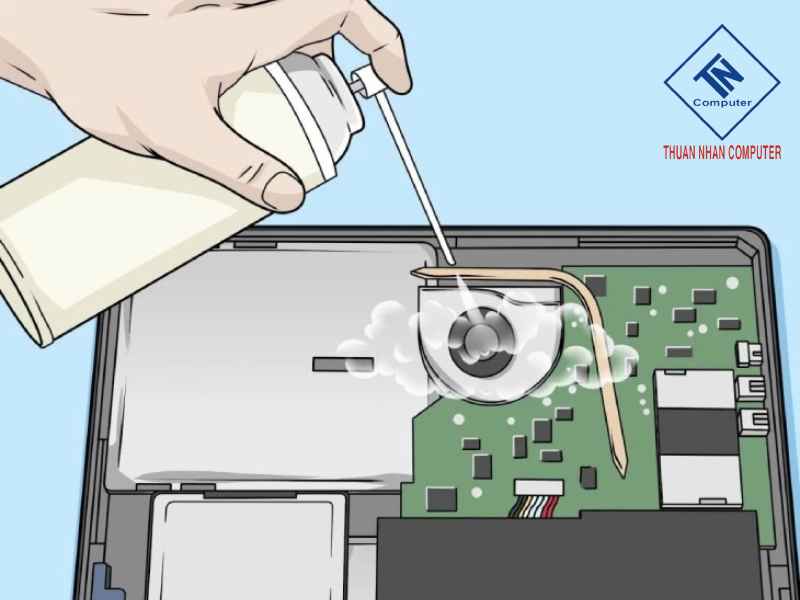 TN
Computer
THUAN NHAN COMPUTER